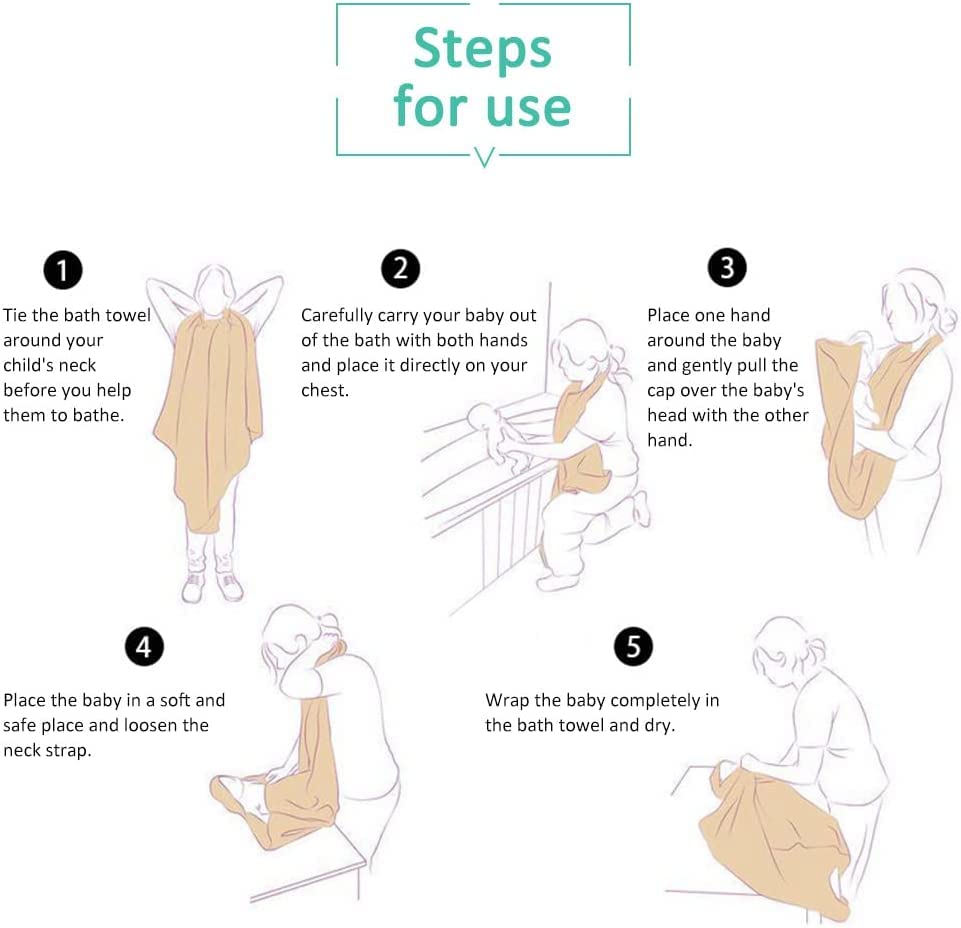 Steps for use

1
Tie the bath towel around your child's neck before you help them to bathe.

2
Carefully carry your baby out of the bath with both hands and place it directly on your chest.

3
Place one hand around the baby and gently pull the cap over the baby's head with the other hand.

4
Place the baby in a soft and safe place and loosen the neck strap.

5
Wrap the baby completely in the bath towel and dry.