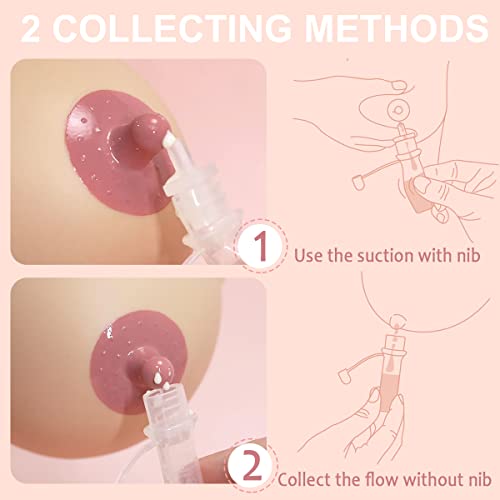 2 COLLECTING METHODS

1 Use the suction with nib

2 Collect the flow without nib